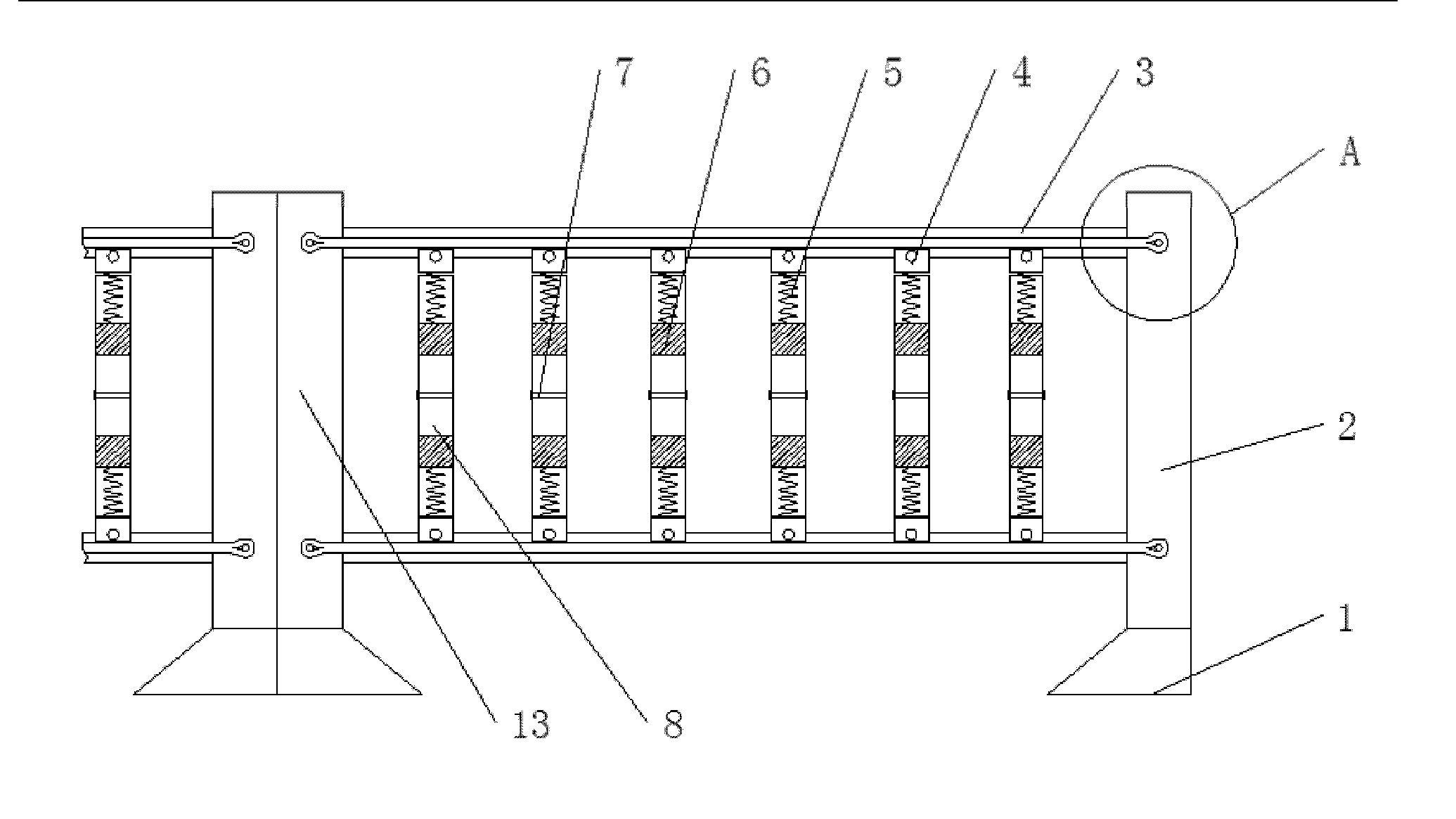 7 6 5 4 3

A

2

1

13 8